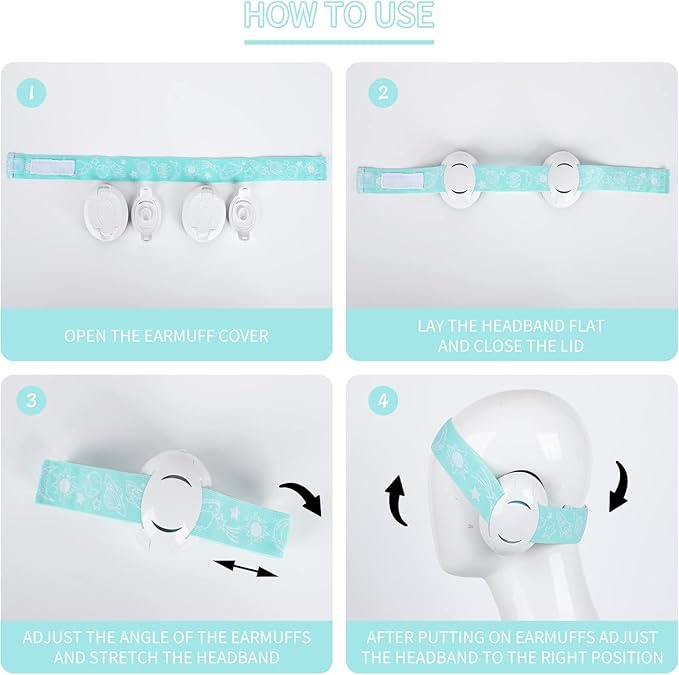 HOW TO USE

1

OPEN THE EARMUFF COVER

2

LAY THE HEADBAND FLAT AND CLOSE THE LID

3

ADJUST THE ANGLE OF THE EARMUFFS AND STRETCH THE HEADBAND

4

AFTER PUTTING ON EARMUFFS ADJUST THE HEADBAND TO THE RIGHT POSITION