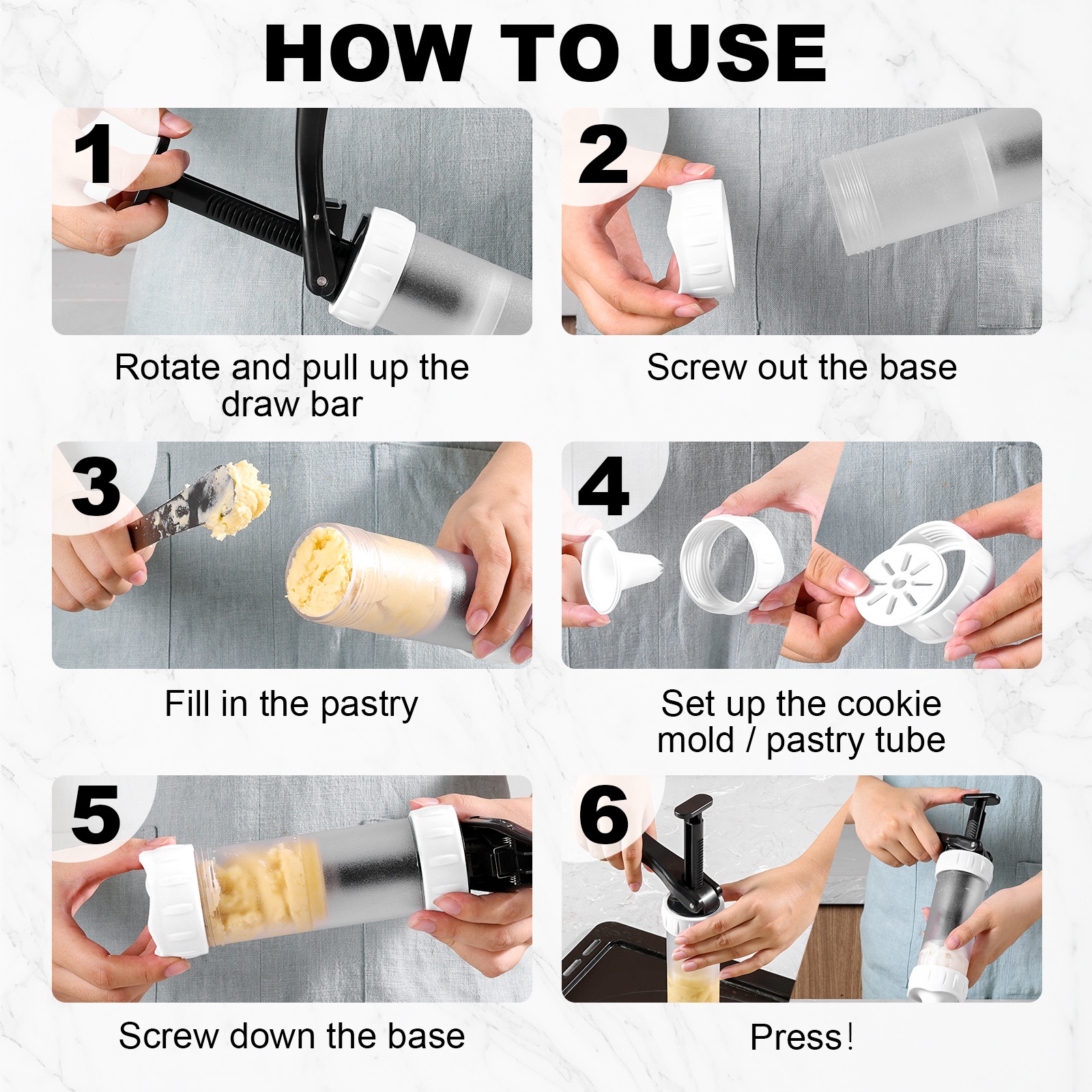 HOW TO USE

1

Rotate and pull up the draw bar

2

Screw out the base

3

Fill in the pastry

4

Set up the cookie mold / pastry tube

5

Screw down the base

6

Press!