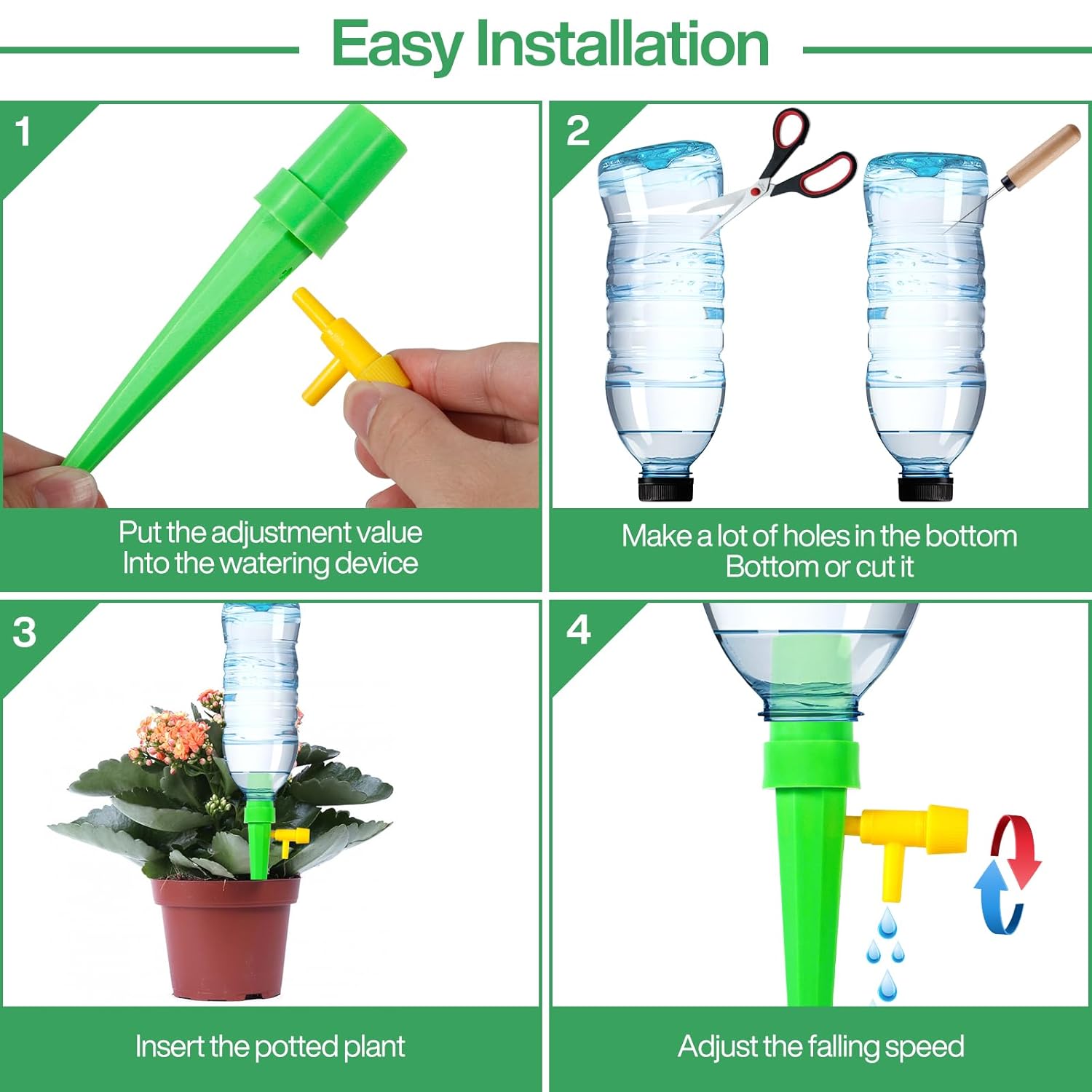 Easy Installation

1

Put the adjustment value
Into the watering device

2

Make a lot of holes in the bottom
Bottom or cut it

3

Insert the potted plant

4

Adjust the falling speed